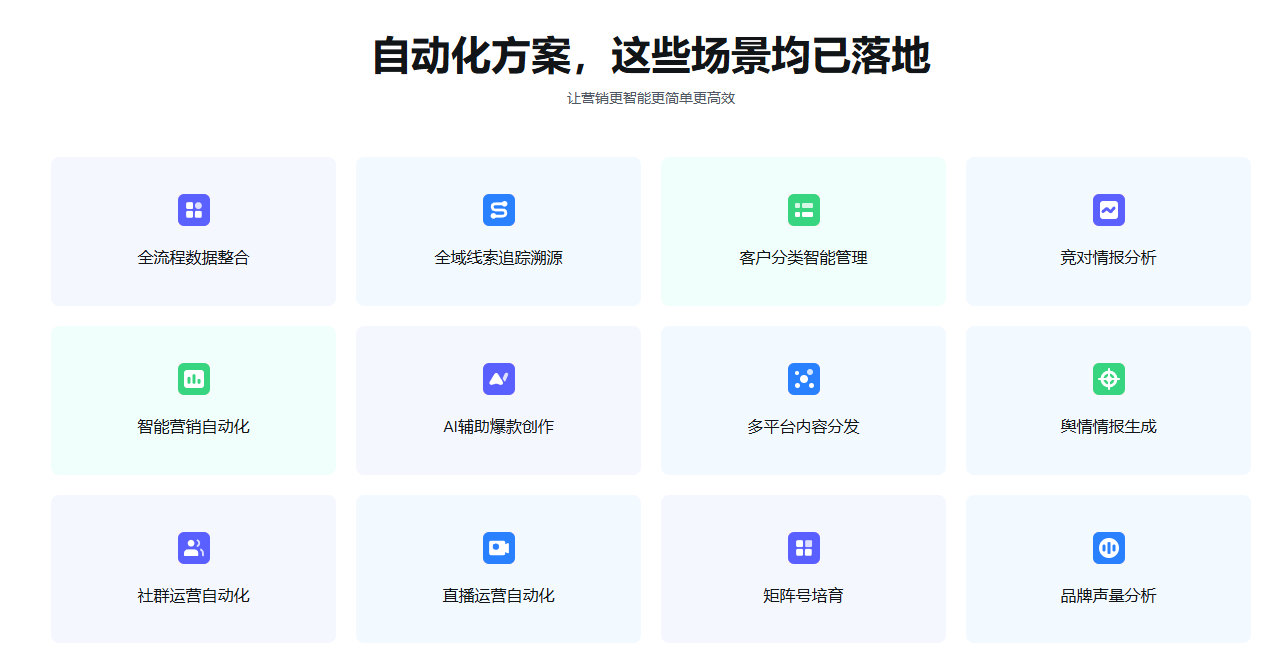 自动化方案，这些场景均已落地

让营销更智能更简单更高效

全流程数据整合

全域线索追踪溯源

客户分类智能管理

竞对情报分析

智能营销自动化

AI辅助爆款创作

多平台内容分发

舆情情报生成

社群运营自动化

直播运营自动化

矩阵号培育

品牌声量分析